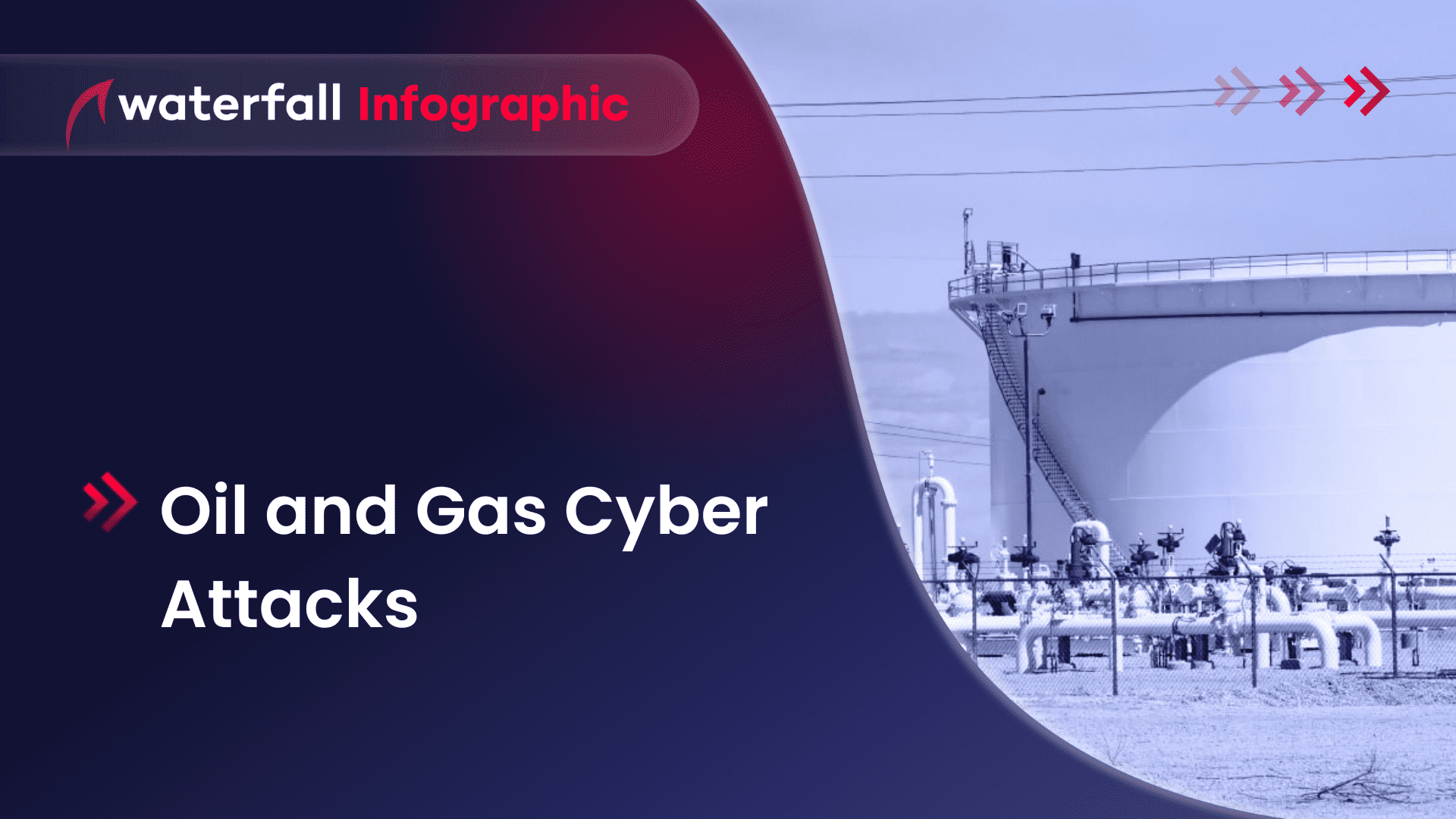 waterfall Infographic

Oil and Gas Cyber Attacks