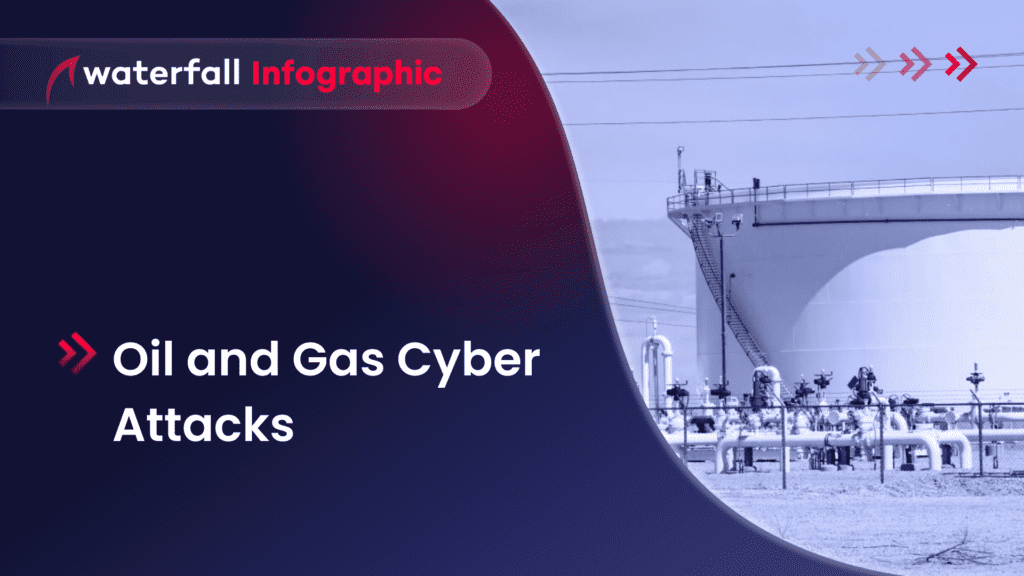 waterfall Infographic

Oil and Gas Cyber Attacks