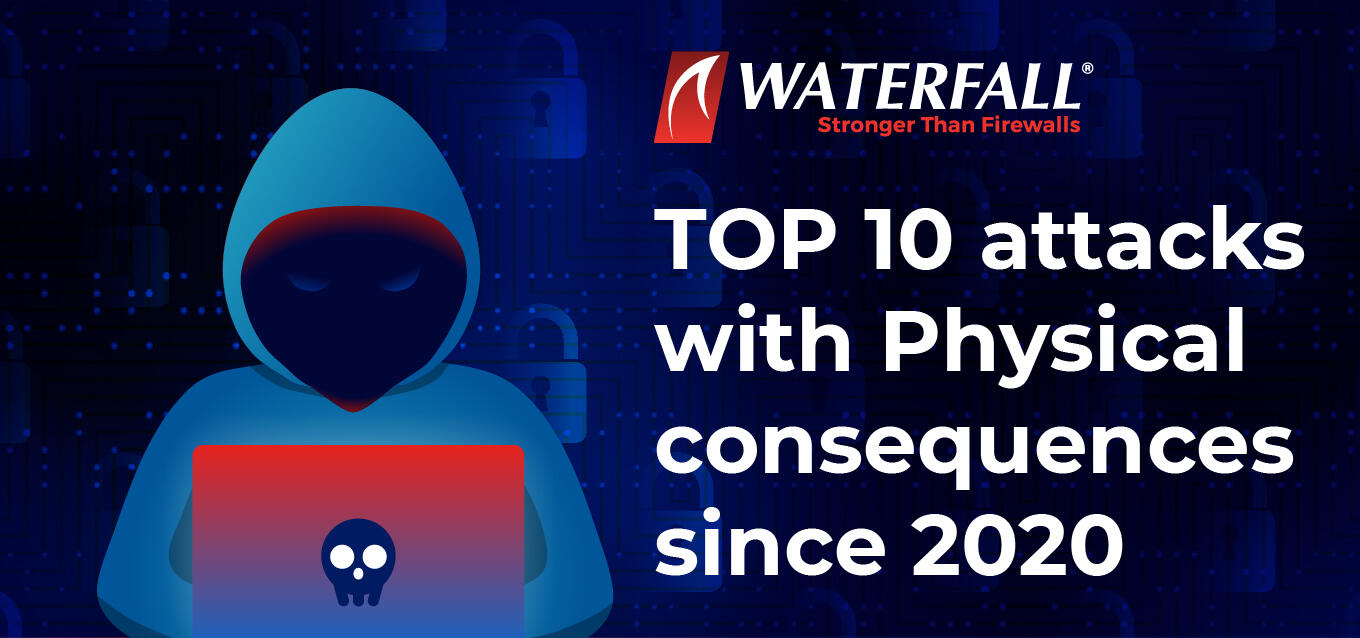 WATERFALL®
Stronger Than Firewalls

TOP 10 attacks with Physical consequences since 2020