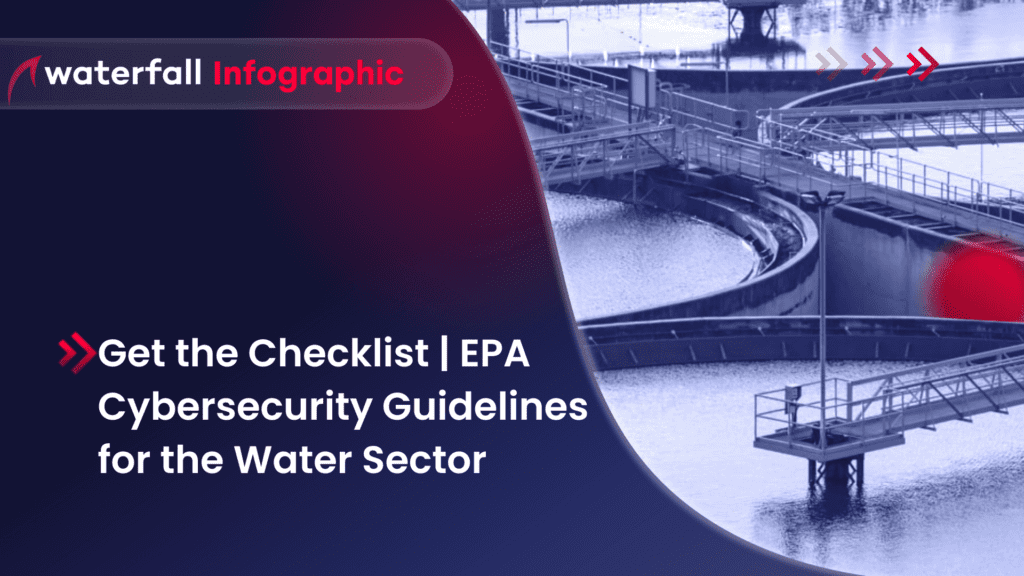 waterfall Infographic

Get the Checklist | EPA Cybersecurity Guidelines for the Water Sector